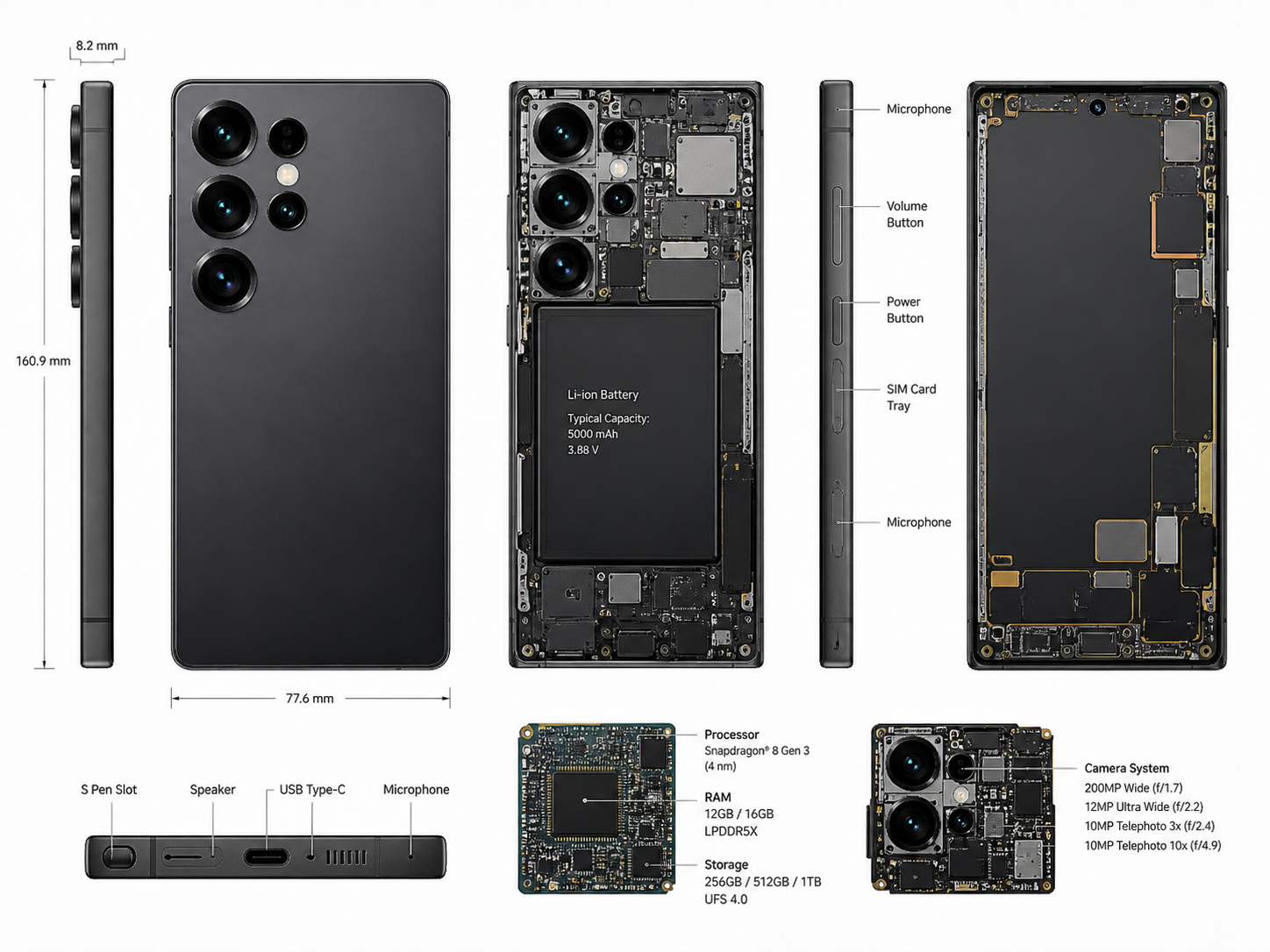 8.2 mm

160.9 mm

77.6 mm

Li-ion Battery

Typical Capacity:
5000 mAh
3.88 V

Microphone

Volume Button

Power Button

SIM Card Tray

Microphone

S Pen Slot

Speaker

USB Type-C

Microphone

Processor
Snapdragon® 8 Gen 3
(4 nm)

RAM
12GB / 16GB
LPDDR5X

Storage
256GB / 512GB / 1TB
UFS 4.0

Camera System
200MP Wide (f/1.7)
12MP Ultra Wide (f/2.2)
10MP Telephoto 3x (f/2.4)
10MP Telephoto 10x (f/4.9)